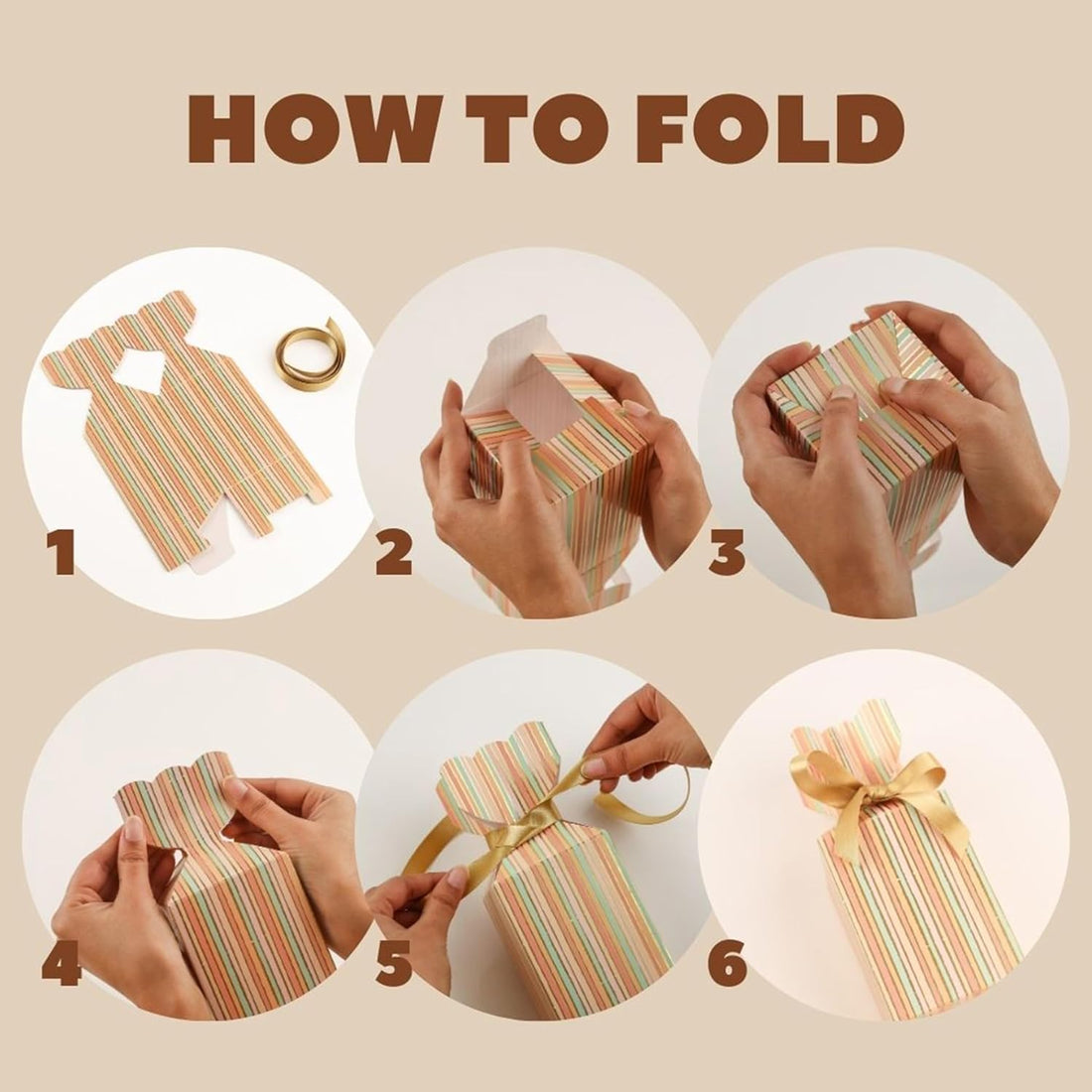 HOW TO FOLD

1

2

3

4

5

6