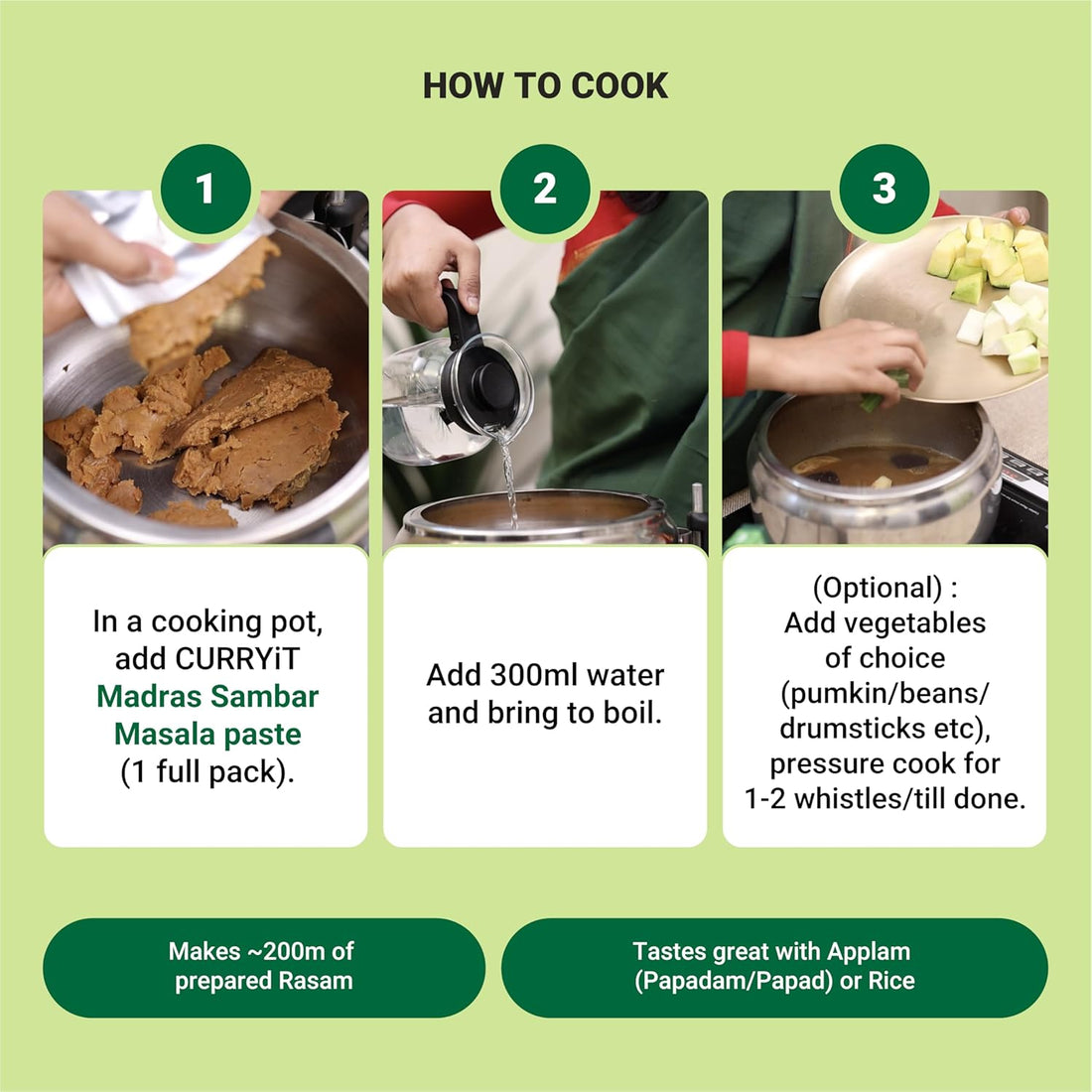 HOW TO COOK

1

In a cooking pot, add CURRYiT Madras Sambar Masala paste (1 full pack).

2

Add 300ml water and bring to boil.

3

(Optional) : Add vegetables of choice (pumkin/beans/ drumsticks etc), pressure cook for 1-2 whistles/till done.

Makes ~200m of prepared Rasam

Tastes great with Applam (Papadam/Papad) or Rice